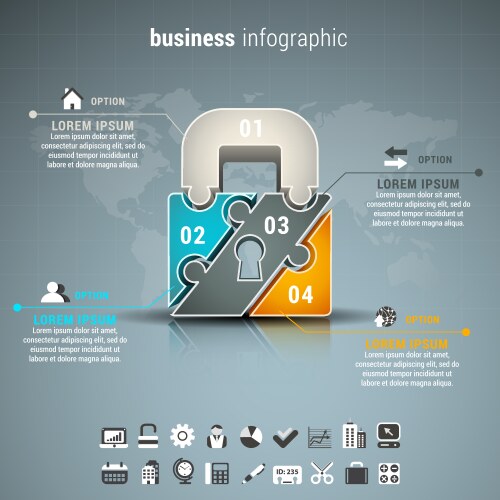 business infographic

OPTION
LOREM IPSUM
Lorem ipsum dolor sit amet, consectetur adipiscing elit, sed do eiusmod tempor incididunt ut labore et dolore magna aliqua.

01

OPTION
LOREM IPSUM
Lorem ipsum dolor sit amet, consectetur adipiscing elit, sed do eiusmod tempor incididunt ut labore et dolore magna aliqua.

02

03

04

OPTION
LOREM IPSUM
Lorem ipsum dolor sit amet, consectetur adipiscing elit, sed do eiusmod tempor incididunt ut labore et dolore magna aliqua.

OPTION
LOREM IPSUM
Lorem ipsum dolor sit amet, consectetur adipiscing elit, sed do eiusmod tempor incididunt ut labore et dolore magna aliqua.

ID: 235