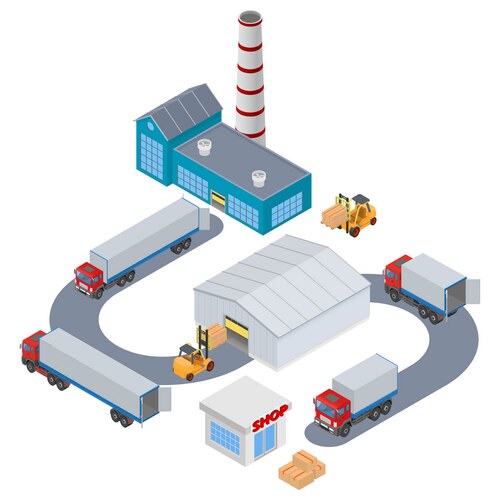 SHOP