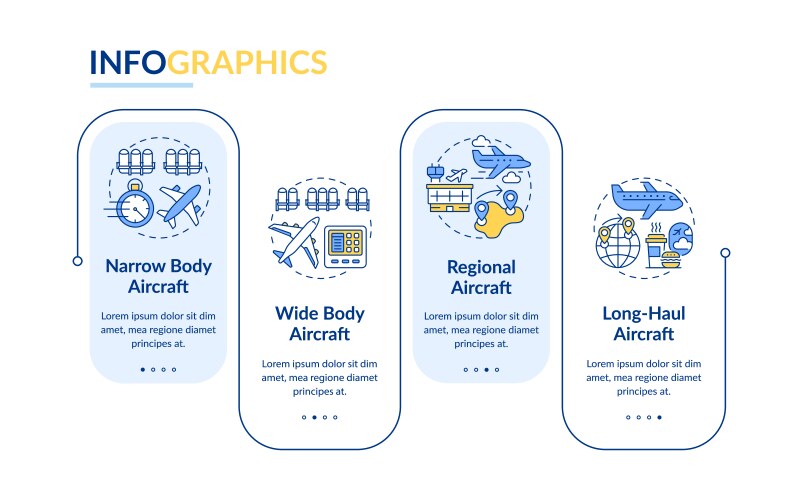 INFOGRAPHICS

Narrow Body Aircraft

Lorem ipsum dolor sit dim amet, mea regione diamet principes at.

Wide Body Aircraft

Lorem ipsum dolor sit dim amet, mea regione diamet principes at.

Regional Aircraft

Lorem ipsum dolor sit dim amet, mea regione diamet principes at.

Long-Haul Aircraft

Lorem ipsum dolor sit dim amet, mea regione diamet principes at.