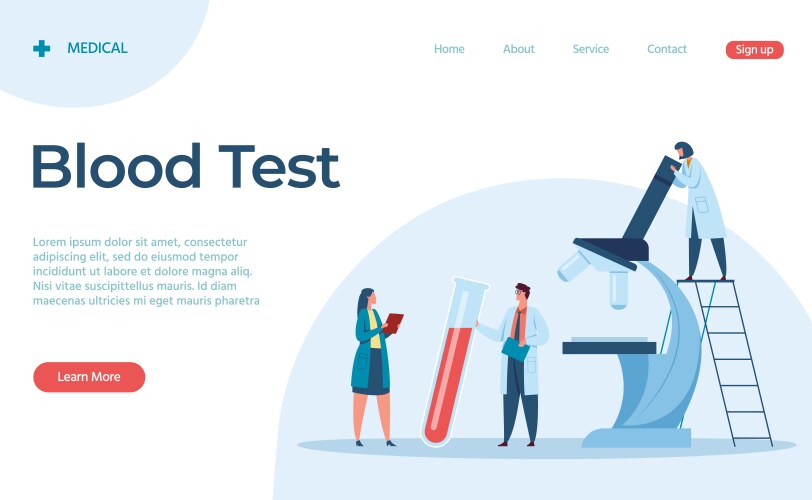 MEDICAL

Home About Service Contact Sign up

Blood Test

Lorem ipsum dolor sit amet, consectetur adipiscing elit, sed do eiusmod tempor incididunt ut labore et dolore magna aliq. Nisi vitae suscipittellus mauris. Id diam maecenas ultricies mi eget mauris pharetra

Learn More