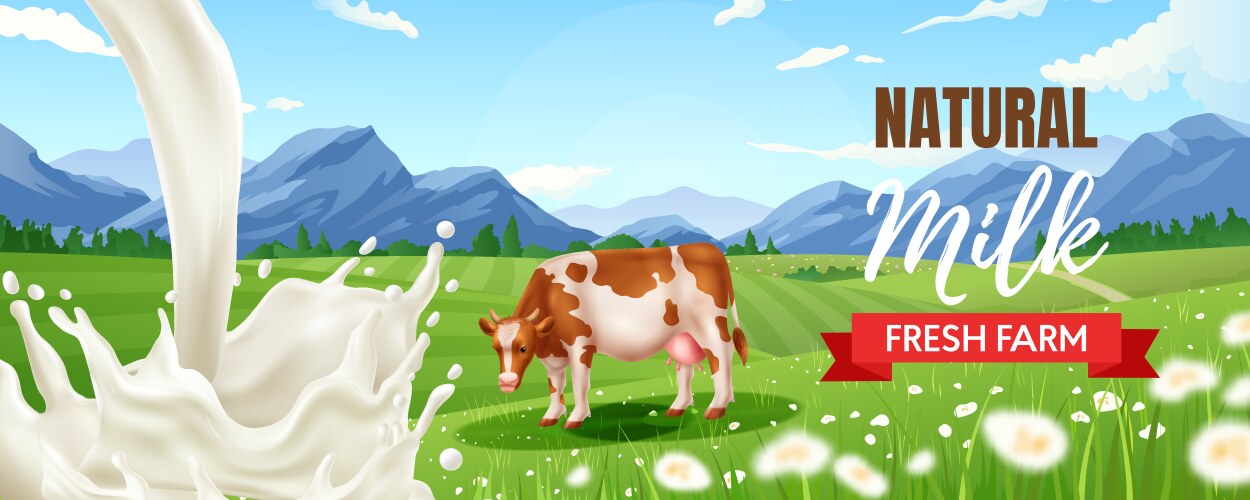 NATURAL
Milk
FRESH FARM