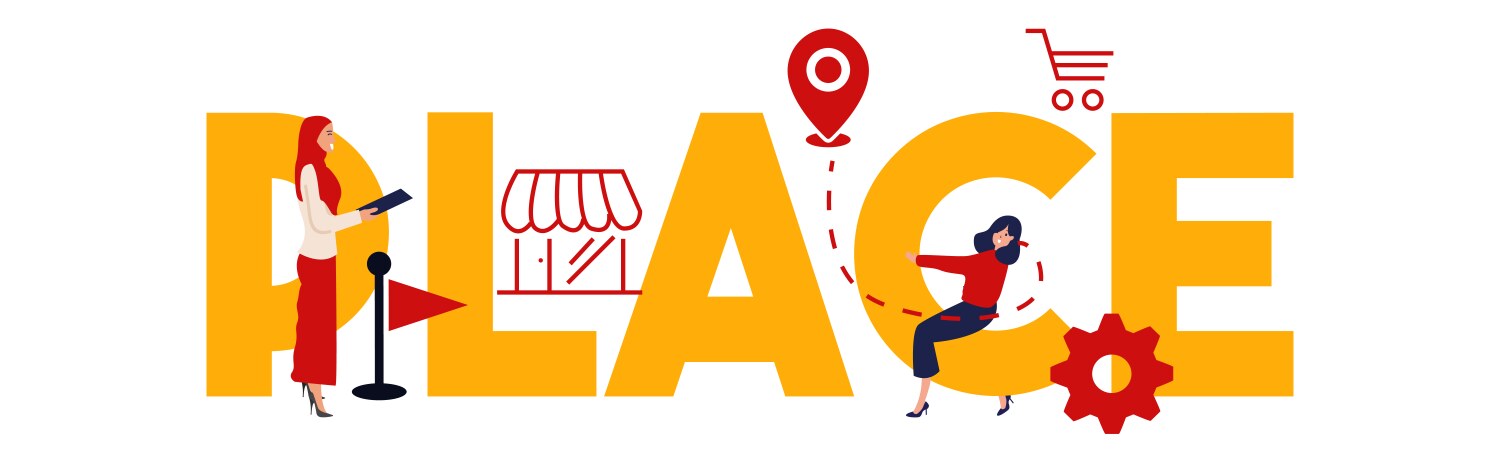 PLACE