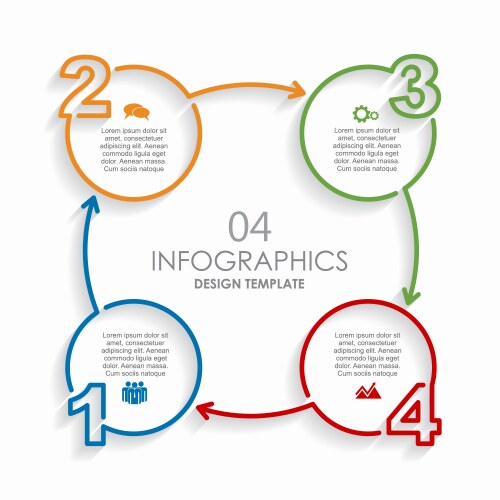 2

Lorem ipsum dolor sit amet, consectetuer adipiscing elit. Aenean commodo ligula eget dolor. Aenean massa. Cum sociis natoque

3

Lorem ipsum dolor sit amet, consectetuer adipiscing elit. Aenean commodo ligula eget dolor. Aenean massa. Cum sociis natoque

04
INFOGRAPHICS
DESIGN TEMPLATE

Lorem ipsum dolor sit amet, consectetuer adipiscing elit. Aenean commodo ligula eget dolor. Aenean massa. Cum sociis natoque

1

Lorem ipsum dolor sit amet, consectetuer adipiscing elit. Aenean commodo ligula eget dolor. Aenean massa. Cum sociis natoque

4