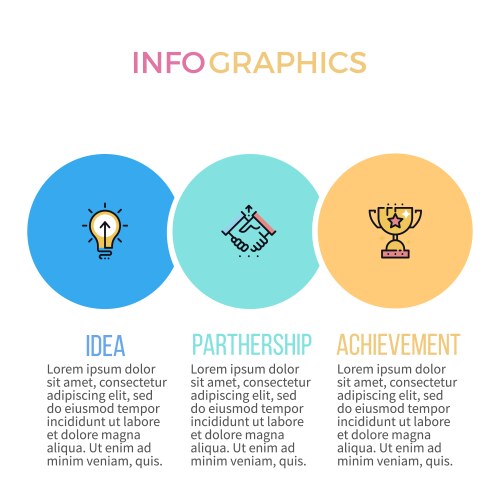 INFOGRAPHICS

IDEA

Lorem ipsum dolor sit amet, consectetur adipiscing elit, sed do eiusmod tempor incididunt ut labore et dolore magna aliqua. Ut enim ad minim veniam, quis.

PARTHERSHIP

Lorem ipsum dolor sit amet, consectetur adipiscing elit, sed do eiusmod tempor incididunt ut labore et dolore magna aliqua. Ut enim ad minim veniam, quis.

ACHIEVEMENT

Lorem ipsum dolor sit amet, consectetur adipiscing elit, sed do eiusmod tempor incididunt ut labore et dolore magna aliqua. Ut enim ad minim veniam, quis.