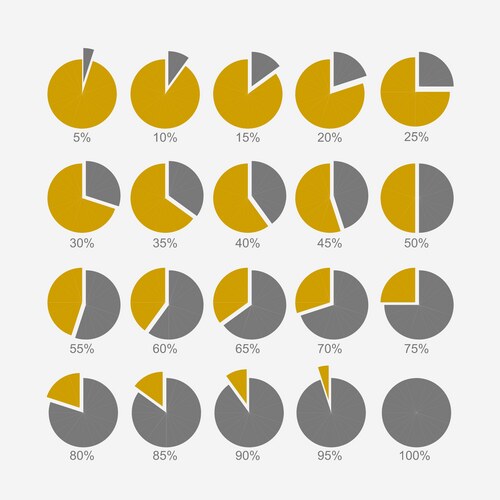 5%
10%
15%
20%
25%
30%
35%
40%
45%
50%
55%
60%
65%
70%
75%
80%
85%
90%
95%
100%