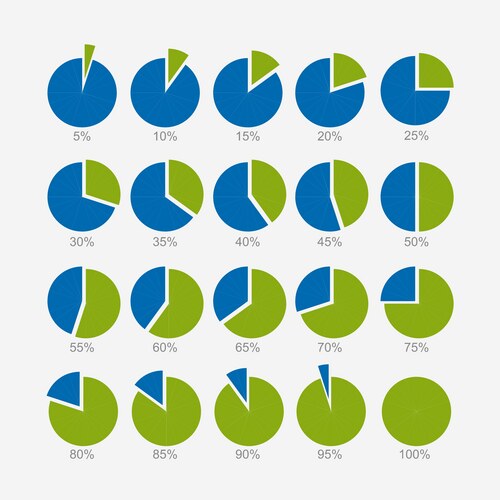 5%
10%
15%
20%
25%

30%
35%
40%
45%
50%

55%
60%
65%
70%
75%

80%
85%
90%
95%
100%