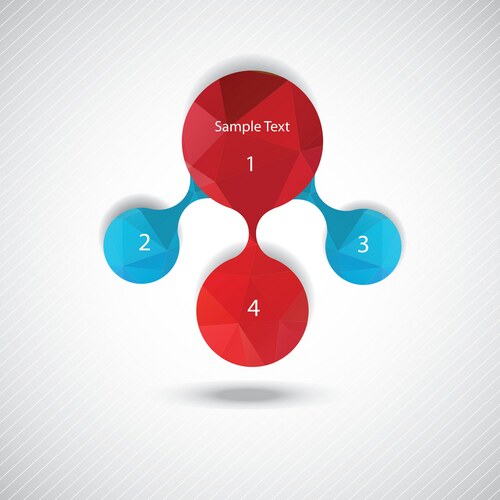 Sample Text
1
2
3
4