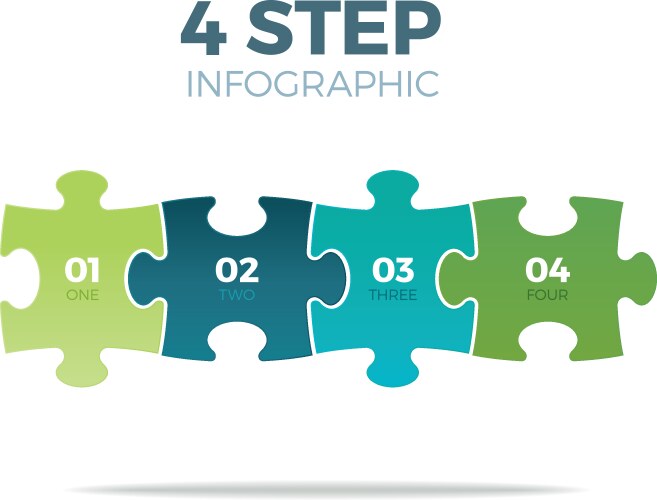 4 STEP
INFOGRAPHIC

01
ONE

02
TWO

03
THREE

04
FOUR