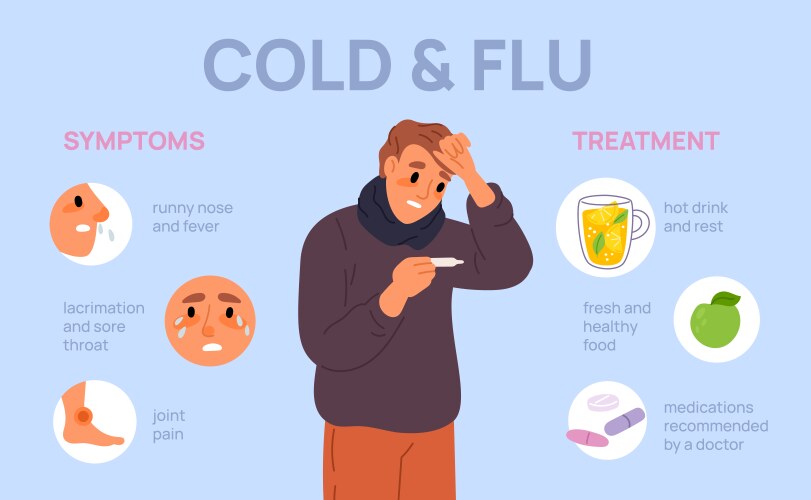 COLD & FLU

SYMPTOMS

runny nose and fever

lacrimation and sore throat

joint pain

TREATMENT

hot drink and rest

fresh and healthy food

medications recommended by a doctor