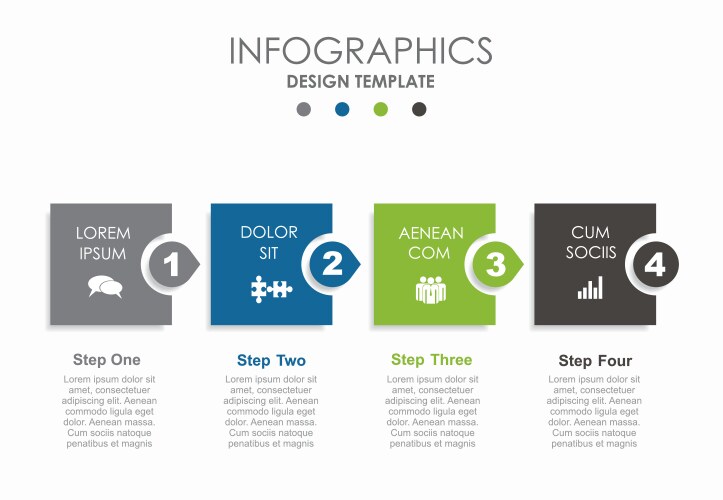 INFOGRAPHICS
DESIGN TEMPLATE

LOREM IPSUM
1

DOLOR SIT
2

AENEAN COM
3

CUM SOCIIS
4

Step One
Lorem ipsum dolor sit amet, consectetuer adipiscing elit. Aenean commodo ligula eget dolor. Aenean massa. Cum sociis natoque penatibus et magnis

Step Two
Lorem ipsum dolor sit amet, consectetuer adipiscing elit. Aenean commodo ligula eget dolor. Aenean massa. Cum sociis natoque penatibus et magnis

Step Three
Lorem ipsum dolor sit amet, consectetuer adipiscing elit. Aenean commodo ligula eget dolor. Aenean massa. Cum sociis natoque penatibus et magnis

Step Four
Lorem ipsum dolor sit amet, consectetuer adipiscing elit. Aenean commodo ligula eget dolor. Aenean massa. Cum sociis natoque penatibus et magnis