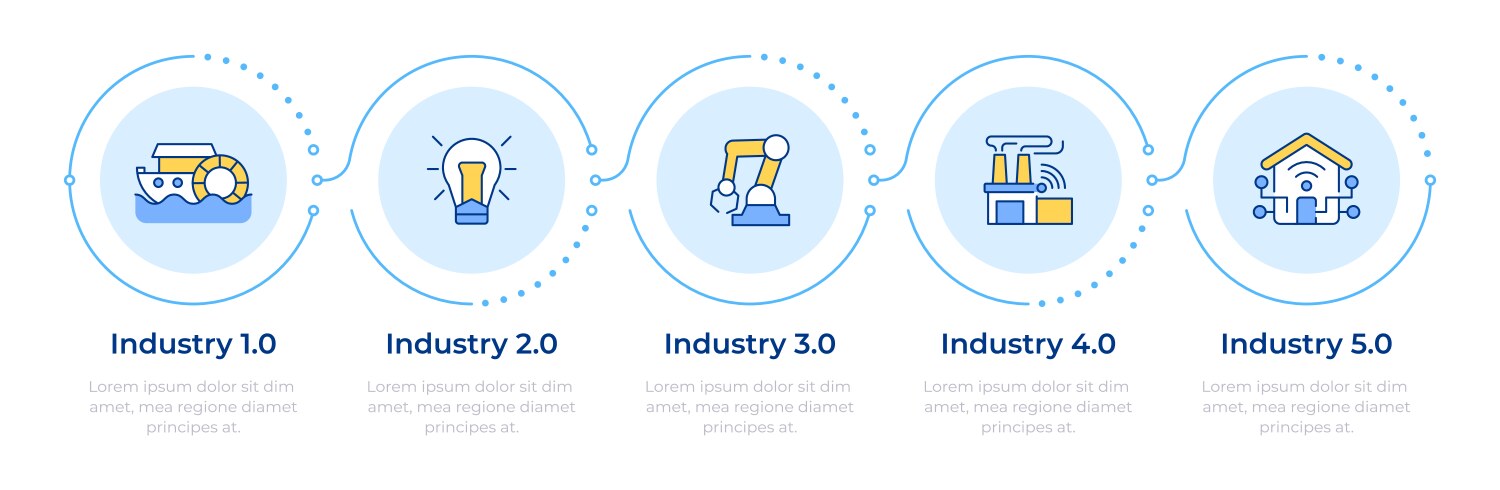 Industry 1.0

Lorem ipsum dolor sit dim amet, mea regione diamet principes at.

Industry 2.0

Lorem ipsum dolor sit dim amet, mea regione diamet principes at.

Industry 3.0

Lorem ipsum dolor sit dim amet, mea regione diamet principes at.

Industry 4.0

Lorem ipsum dolor sit dim amet, mea regione diamet principes at.

Industry 5.0

Lorem ipsum dolor sit dim amet, mea regione diamet principes at.