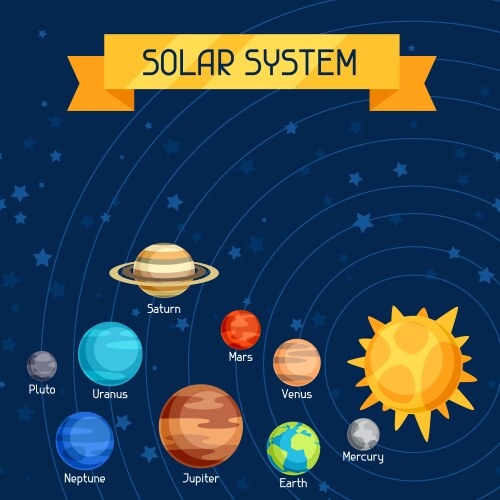 SOLAR SYSTEM

Saturn

Mars

Pluto

Uranus

Venus

Mercury

Neptune

Jupiter

Earth