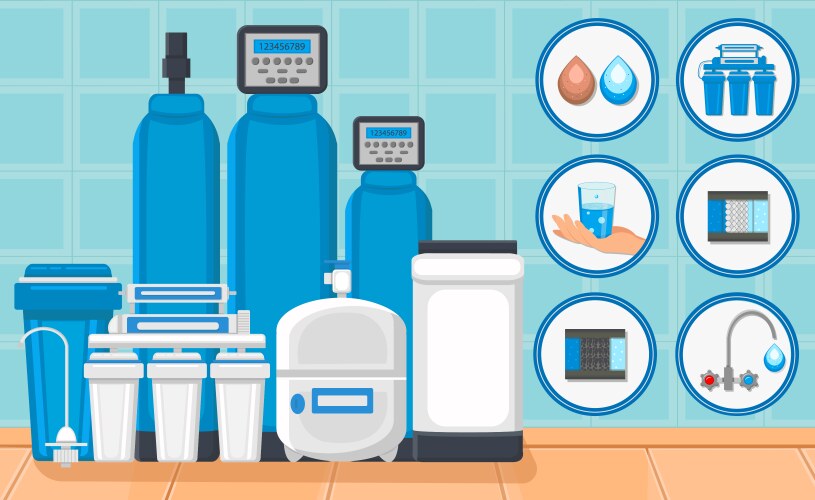 123456789

123456789