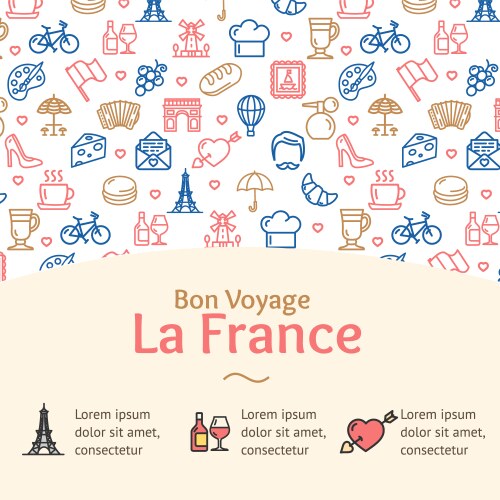 Bon Voyage
La France

Lorem ipsum dolor sit amet, consectetur

Lorem ipsum dolor sit amet, consectetur

Lorem ipsum dolor sit amet, consectetur