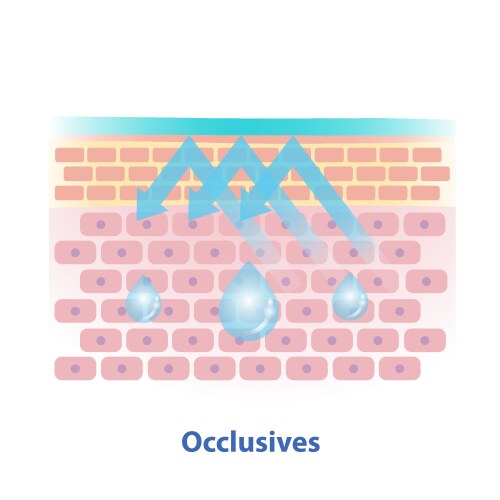 Occlusives