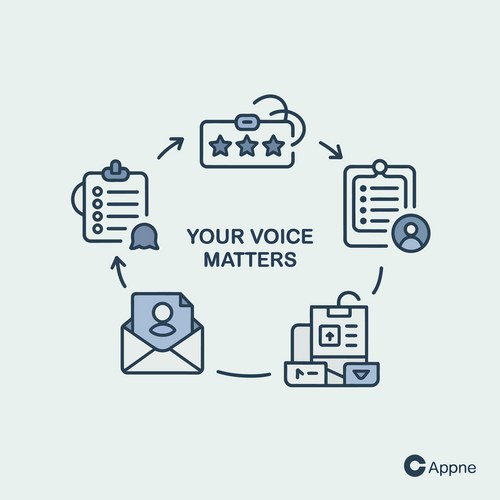 YOUR VOICE MATTERS

Appne