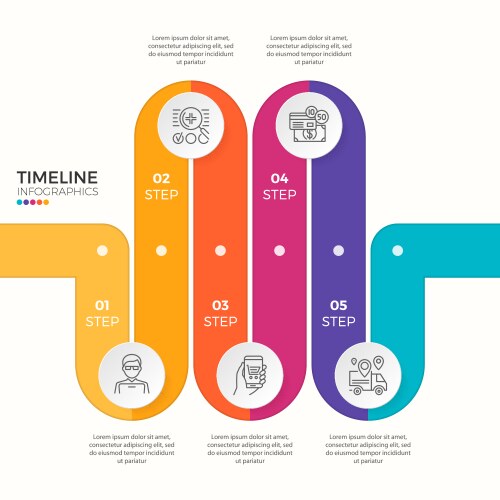 Lorem ipsum dolor sit amet, consectetur adipiscing elit, sed do eiusmod tempor incididunt ut pariatur

Lorem ipsum dolor sit amet, consectetur adipiscing elit, sed do eiusmod tempor incididunt ut pariatur

TIMELINE
INFOGRAPHICS

02
STEP

04
STEP

10
50

01
STEP

03
STEP

05
STEP

Lorem ipsum dolor sit amet, consectetur adipiscing elit, sed do eiusmod tempor incididunt ut pariatur

Lorem ipsum dolor sit amet, consectetur adipiscing elit, sed do eiusmod tempor incididunt ut pariatur

Lorem ipsum dolor sit amet, consectetur adipiscing elit, sed do eiusmod tempor incididunt ut pariatur