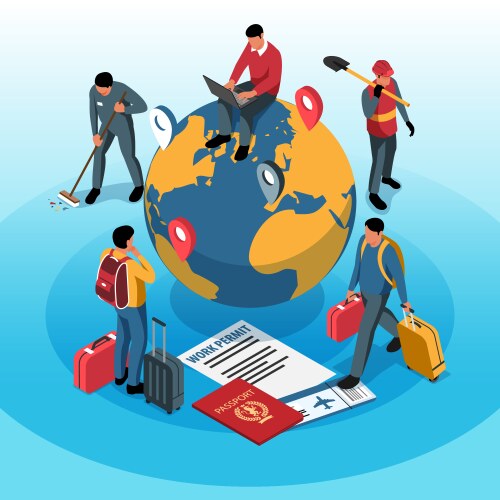 WORK PERMIT
PASSPORT