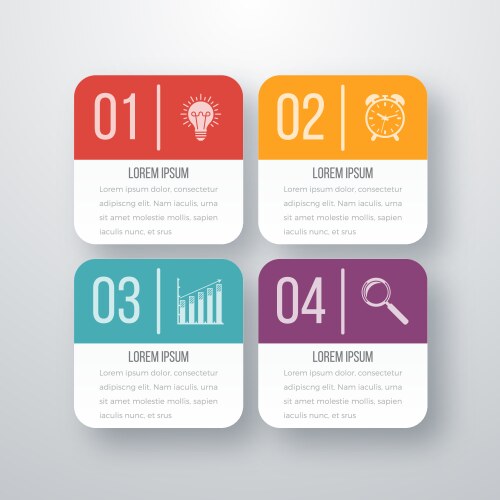 01

LOREM IPSUM

Lorem ipsum dolor, consectetur adipiscng elit. Nam iaculis, urna sit amet molestie mollis, sapien iaculis nunc, et srus

02

LOREM IPSUM

Lorem ipsum dolor, consectetur adipiscng elit. Nam iaculis, urna sit amet molestie mollis, sapien iaculis nunc, et srus

03

LOREM IPSUM

Lorem ipsum dolor, consectetur adipiscng elit. Nam iaculis, urna sit amet molestie mollis, sapien iaculis nunc, et srus

04

LOREM IPSUM

Lorem ipsum dolor, consectetur adipiscng elit. Nam iaculis, urna sit amet molestie mollis, sapien iaculis nunc, et srus