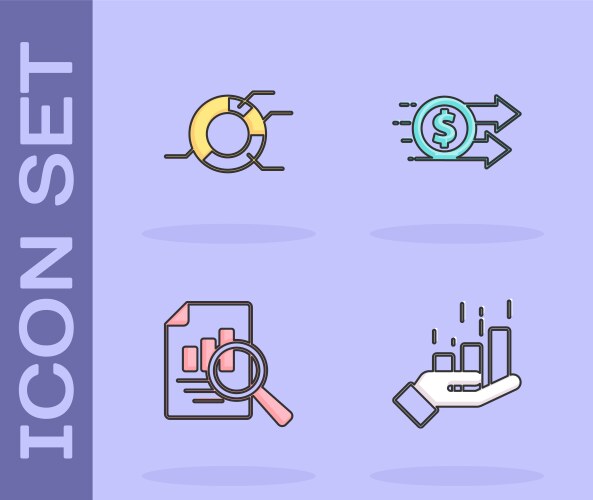 ICON SET

$