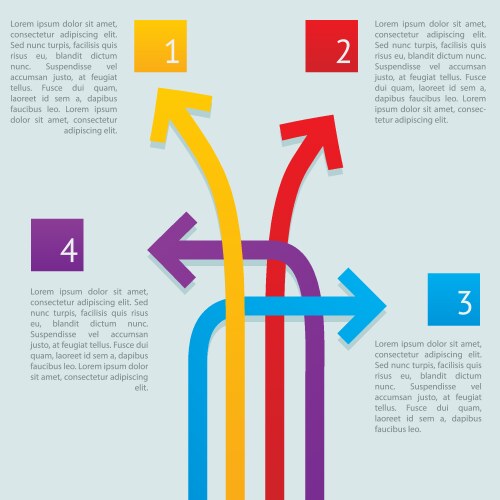 Lorem ipsum dolor sit amet, consectetur adipiscing elit. Sed nunc turpis, facilisis quis risus eu, blandit dictum nunc. Suspendisse vel accumsan justo, at feugiat tellus. Fusce dui quam, laoreet id sem a, dapibus faucibus leo. Lorem ipsum dolor sit amet, consectetur adipiscing elit.

1

2

Lorem ipsum dolor sit amet, consectetur adipiscing elit. Sed nunc turpis, facilisis quis risus eu, blandit dictum nunc. Suspendisse vel accumsan justo, at feugiat tellus. Fusce dui quam, laoreet id sem a, dapibus faucibus leo. Lorem ipsum dolor sit amet, consectetur adipiscing elit.

4

Lorem ipsum dolor sit amet, consectetur adipiscing elit. Sed nunc turpis, facilisis quis risus eu, blandit dictum nunc. Suspendisse vel accumsan justo, at feugiat tellus. Fusce dui quam, laoreet id sem a, dapibus faucibus leo. Lorem ipsum dolor sit amet, consectetur adipiscing elit.

3

Lorem ipsum dolor sit amet, consectetur adipiscing elit. Sed nunc turpis, facilisis quis risus eu, blandit dictum nunc. Suspendisse vel accumsan justo, at feugiat tellus. Fusce dui quam, laoreet id sem a, dapibus faucibus leo.