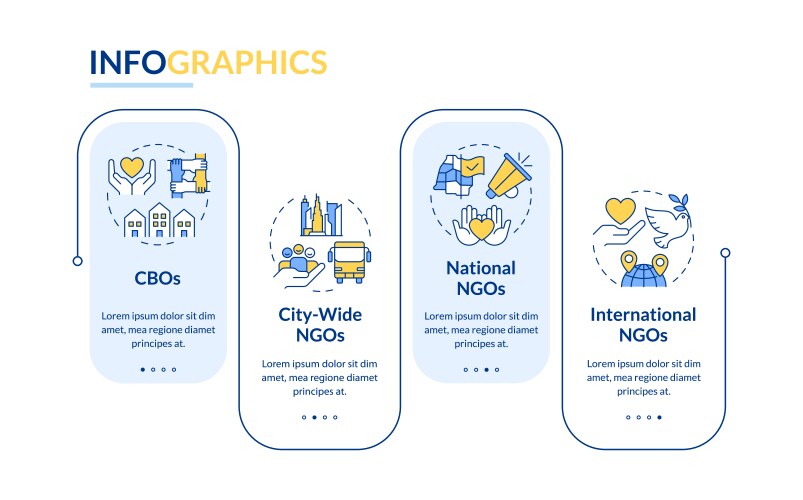 INFOGRAPHICS

CBOs

Lorem ipsum dolor sit dim amet, mea regione diamet principes at.

City-Wide NGOs

Lorem ipsum dolor sit dim amet, mea regione diamet principes at.

National NGOs

Lorem ipsum dolor sit dim amet, mea regione diamet principes at.

International NGOs

Lorem ipsum dolor sit dim amet, mea regione diamet principes at.