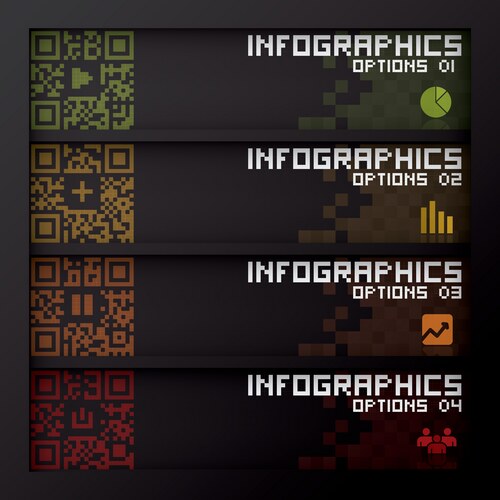 INFOGRAPHICS
OPTIONS 01

INFOGRAPHICS
OPTIONS 02

INFOGRAPHICS
OPTIONS 03

INFOGRAPHICS
OPTIONS 04