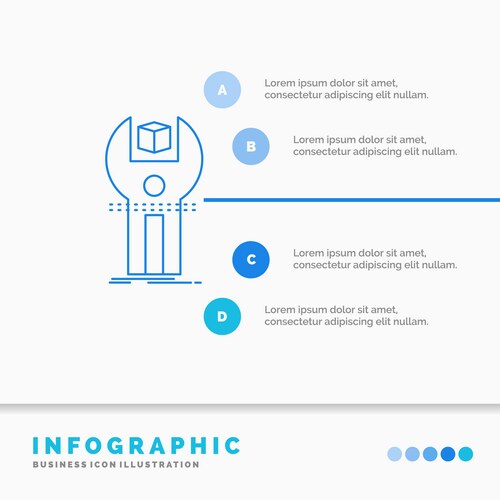 A

Lorem ipsum dolor sit amet, consectetur adipiscing elit nullam.

B

Lorem ipsum dolor sit amet, consectetur adipiscing elit nullam.

C

Lorem ipsum dolor sit amet, consectetur adipiscing elit nullam.

D

Lorem ipsum dolor sit amet, consectetur adipiscing elit nullam.

INFOGRAPHIC

BUSINESS ICON ILLUSTRATION