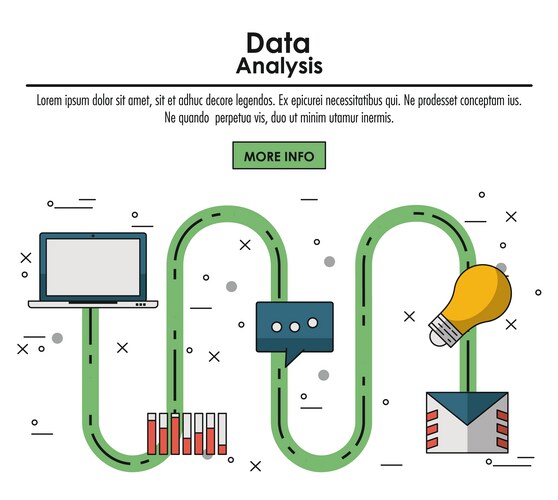 Data
Analysis

Lorem ipsum dolor sit amet, sit et adhuc decore legendos. Ex epicurei necessitatibus qui. Ne prodesset conceptam ius. Ne quando perpetua vis, duo ut minim utamur inermis.

MORE INFO