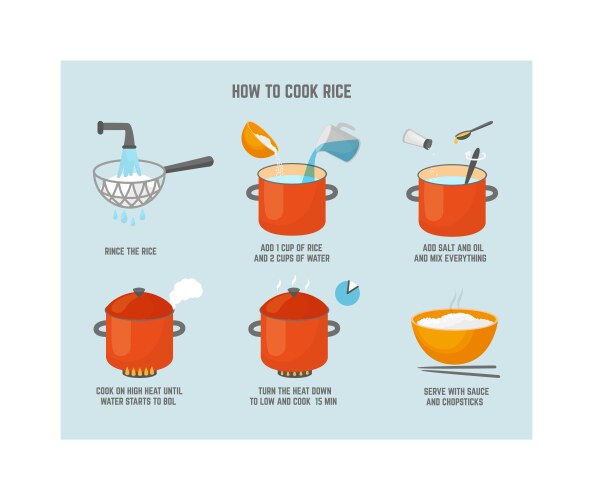 HOW TO COOK RICE

RINCE THE RICE

ADD 1 CUP OF RICE AND 2 CUPS OF WATER

ADD SALT AND OIL AND MIX EVERYTHING

COOK ON HIGH HEAT UNTIL WATER STARTS TO BOL

TURN THE HEAT DOWN TO LOW AND COOK 15 MIN

SERVE WITH SAUCE AND CHOPSTICKS