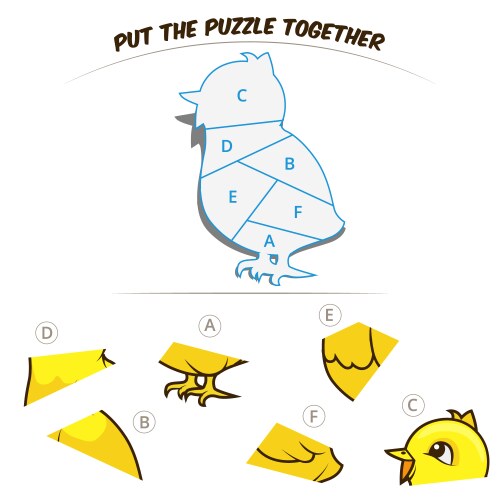 PUT THE PUZZLE TOGETHER

C
D
B
E
F
A

D
A
E
B
F
C