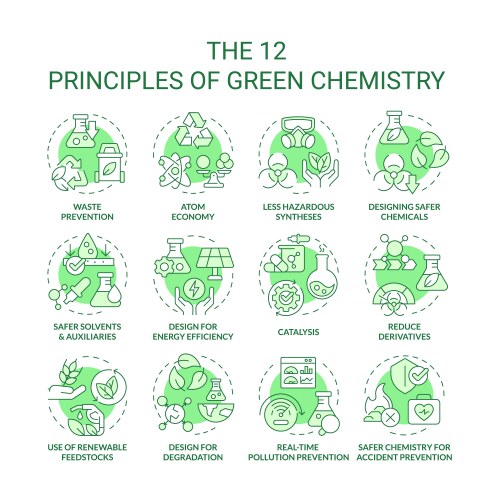 THE 12
PRINCIPLES OF GREEN CHEMISTRY

WASTE PREVENTION

ATOM ECONOMY

LESS HAZARDOUS SYNTHESES

DESIGNING SAFER CHEMICALS

SAFER SOLVENTS & AUXILIARIES

DESIGN FOR ENERGY EFFICIENCY

CATALYSIS

REDUCE DERIVATIVES

USE OF RENEWABLE FEEDSTOCKS

DESIGN FOR DEGRADATION

REAL-TIME POLLUTION PREVENTION

SAFER CHEMISTRY FOR ACCIDENT PREVENTION