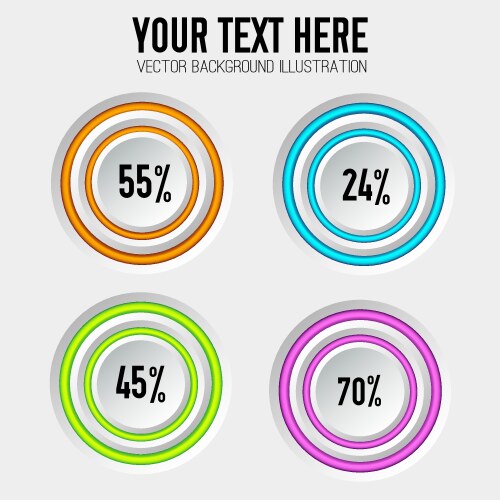 YOUR TEXT HERE
VECTOR BACKGROUND ILLUSTRATION

55%

24%

45%

70%