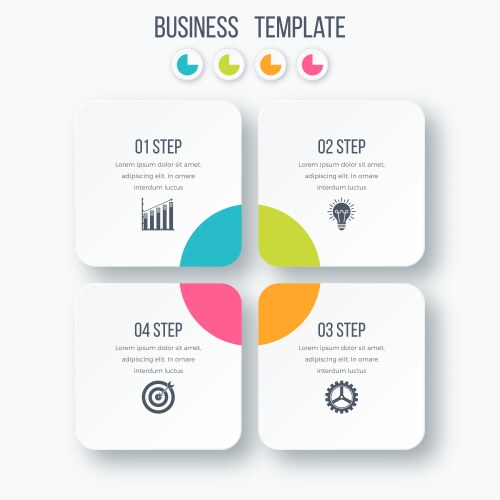 BUSINESS TEMPLATE

01 STEP

Lorem ipsum dolor sit amet, adipiscing elit. In ornare interdum luctus

02 STEP

Lorem ipsum dolor sit amet, adipiscing elit. In ornare interdum luctus

04 STEP

Lorem ipsum dolor sit amet, adipiscing elit. In ornare interdum luctus

03 STEP

Lorem ipsum dolor sit amet, adipiscing elit. In ornare interdum luctus