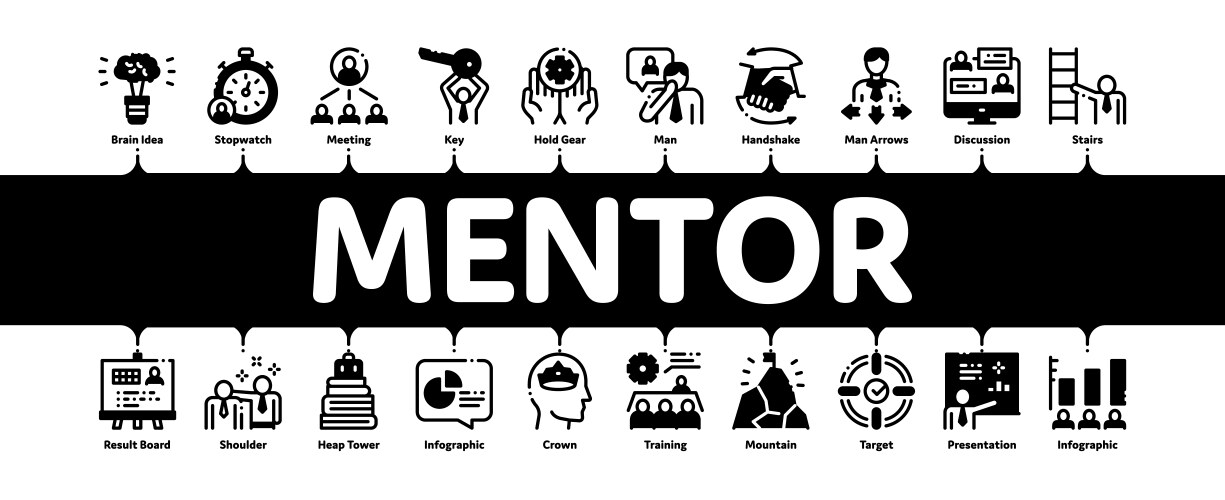 Brain Idea Stopwatch Meeting Key Hold Gear Man Handshake Man Arrows Discussion Stairs

MENTOR

Result Board Shoulder Heap Tower Infographic Crown Training Mountain Target Presentation Infographic