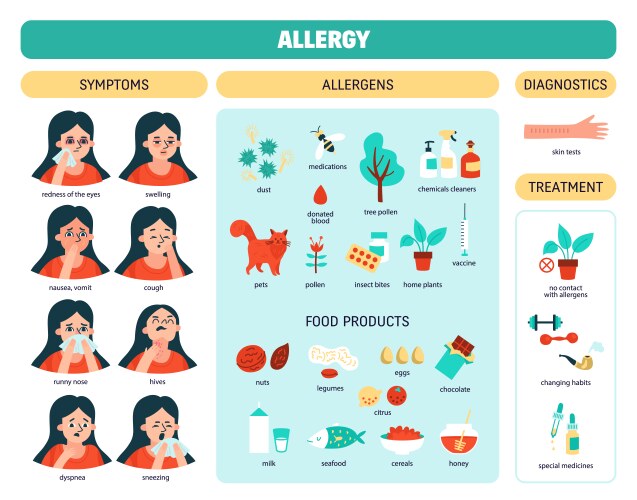 ALLERGY

SYMPTOMS

redness of the eyes
swelling
nausea, vomit
cough
runny nose
hives
dyspnea
sneezing

ALLERGENS

dust
medications
donated blood
tree pollen
chemicals cleaners
pets
pollen
insect bites
home plants
vaccine

FOOD PRODUCTS

nuts
legumes
eggs
chocolate
citrus
milk
seafood
cereals
honey

DIAGNOSTICS

skin tests

TREATMENT

no contact with allergens
changing habits
special medicines