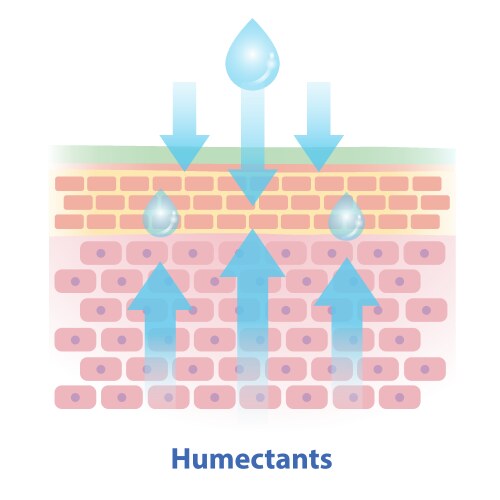 Humectants