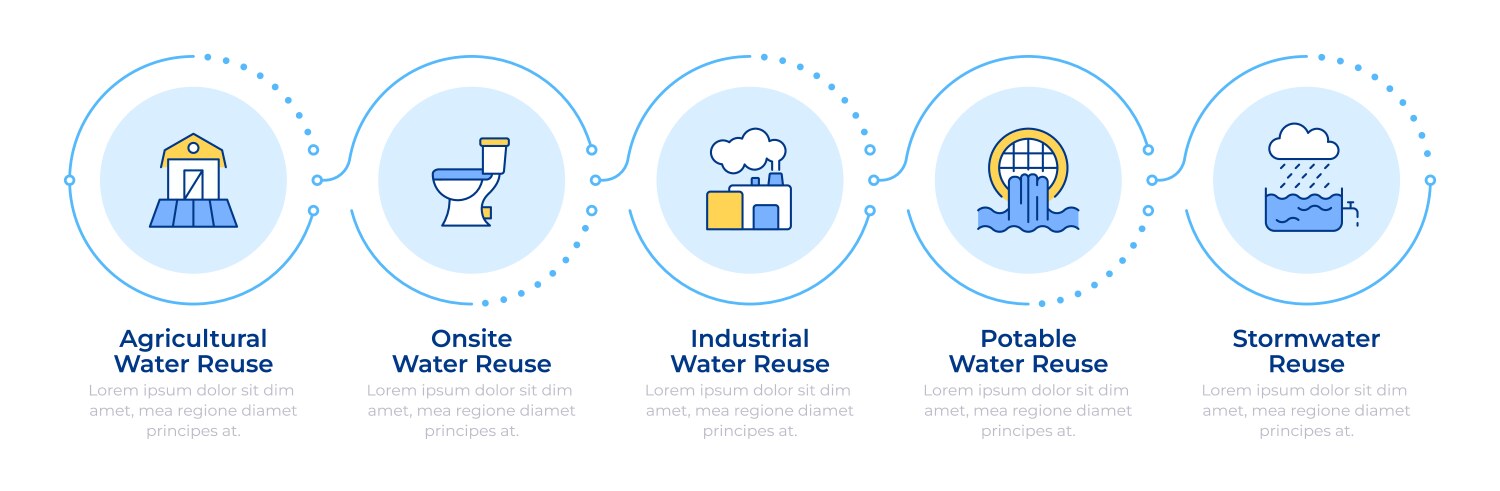 Agricultural Water Reuse
Lorem ipsum dolor sit dim amet, mea regione diamet principes at.

Onsite Water Reuse
Lorem ipsum dolor sit dim amet, mea regione diamet principes at.

Industrial Water Reuse
Lorem ipsum dolor sit dim amet, mea regione diamet principes at.

Potable Water Reuse
Lorem ipsum dolor sit dim amet, mea regione diamet principes at.

Stormwater Reuse
Lorem ipsum dolor sit dim amet, mea regione diamet principes at.