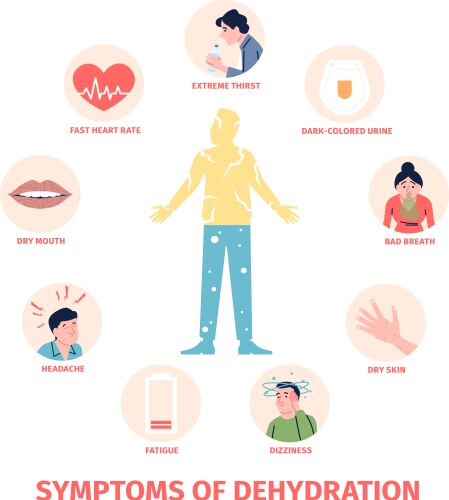 EXTREME THIRST

FAST HEART RATE

DARK-COLORED URINE

DRY MOUTH

BAD BREATH

HEADACHE

DRY SKIN

FATIGUE

DIZZINESS

SYMPTOMS OF DEHYDRATION