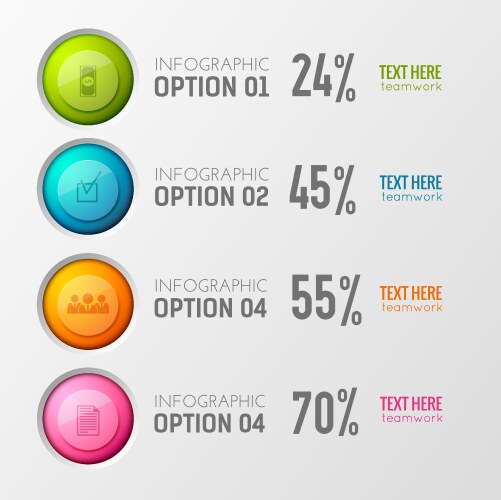 INFOGRAPHIC
OPTION 01
24%
TEXT HERE
teamwork

INFOGRAPHIC
OPTION 02
45%
TEXT HERE
teamwork

INFOGRAPHIC
OPTION 04
55%
TEXT HERE
teamwork

INFOGRAPHIC
OPTION 04
70%
TEXT HERE
teamwork