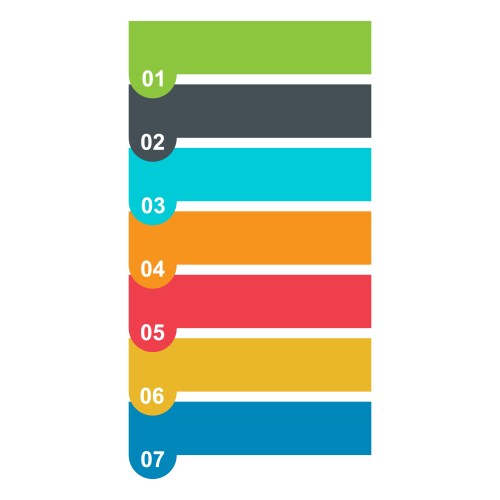 01

02

03

04

05

06

07