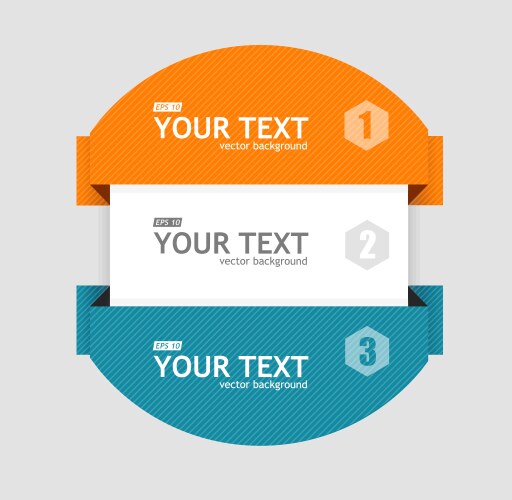 EPS 10
YOUR TEXT
vector background
1

EPS 10
YOUR TEXT
vector background
2

EPS 10
YOUR TEXT
vector background
3