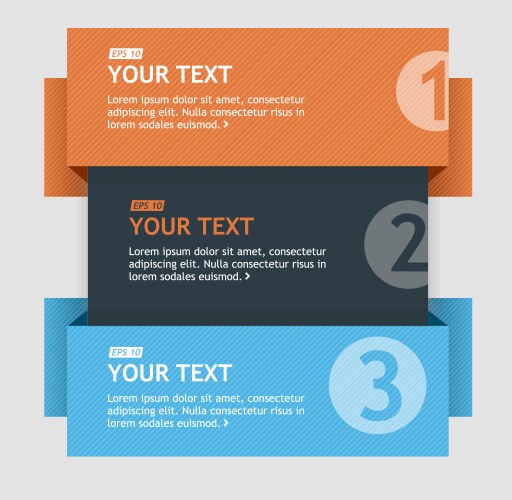 EPS 10
YOUR TEXT
Lorem ipsum dolor sit amet, consectetur adipiscing elit. Nulla consectetur risus in lorem sodales euismod. >

1

EPS 10
YOUR TEXT
Lorem ipsum dolor sit amet, consectetur adipiscing elit. Nulla consectetur risus in lorem sodales euismod. >

2

EPS 10
YOUR TEXT
Lorem ipsum dolor sit amet, consectetur adipiscing elit. Nulla consectetur risus in lorem sodales euismod. >

3