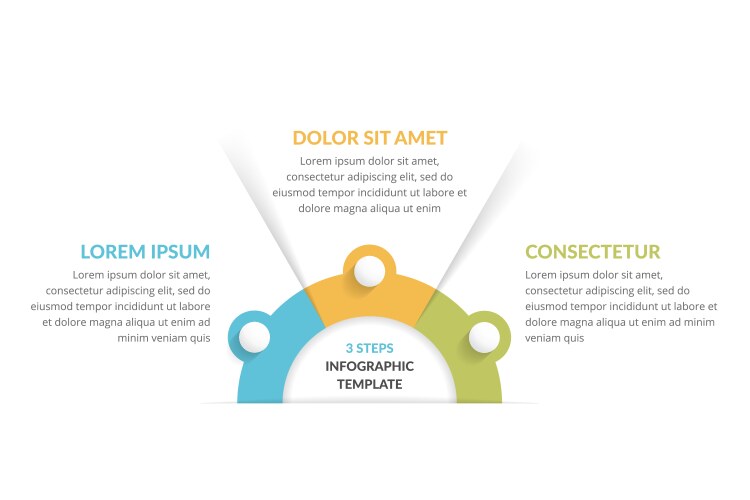 DOLOR SIT AMET
Lorem ipsum dolor sit amet, consectetur adipiscing elit, sed do eiusmod tempor incididunt ut labore et dolore magna aliqua ut enim

LOREM IPSUM
Lorem ipsum dolor sit amet, consectetur adipiscing elit, sed do eiusmod tempor incididunt ut labore et dolore magna aliqua ut enim ad minim veniam quis

CONSECTETUR
Lorem ipsum dolor sit amet, consectetur adipiscing elit, sed do eiusmod tempor incididunt ut labore et dolore magna aliqua ut enim ad minim veniam quis

3 STEPS
INFOGRAPHIC
TEMPLATE