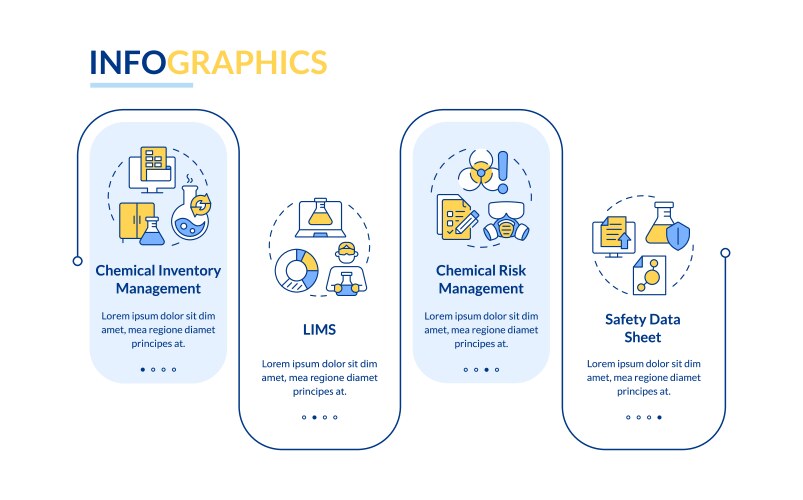 INFOGRAPHICS

Chemical Inventory Management

Lorem ipsum dolor sit dim amet, mea regione diamet principes at.

LIMS

Lorem ipsum dolor sit dim amet, mea regione diamet principes at.

Chemical Risk Management

Lorem ipsum dolor sit dim amet, mea regione diamet principes at.

Safety Data Sheet

Lorem ipsum dolor sit dim amet, mea regione diamet principes at.