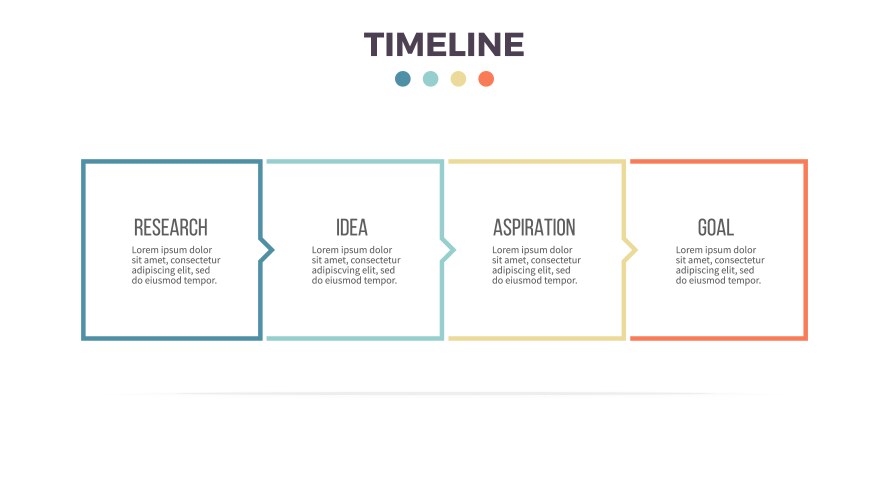 TIMELINE

RESEARCH
Lorem ipsum dolor sit amet, consectetur adipiscing elit, sed do eiusmod tempor.

IDEA
Lorem ipsum dolor sit amet, consectetur adipiscving elit, sed do eiusmod tempor.

ASPIRATION
Lorem ipsum dolor sit amet, consectetur adipiscing elit, sed do eiusmod tempor.

GOAL
Lorem ipsum dolor sit amet, consectetur adipiscing elit, sed do eiusmod tempor.