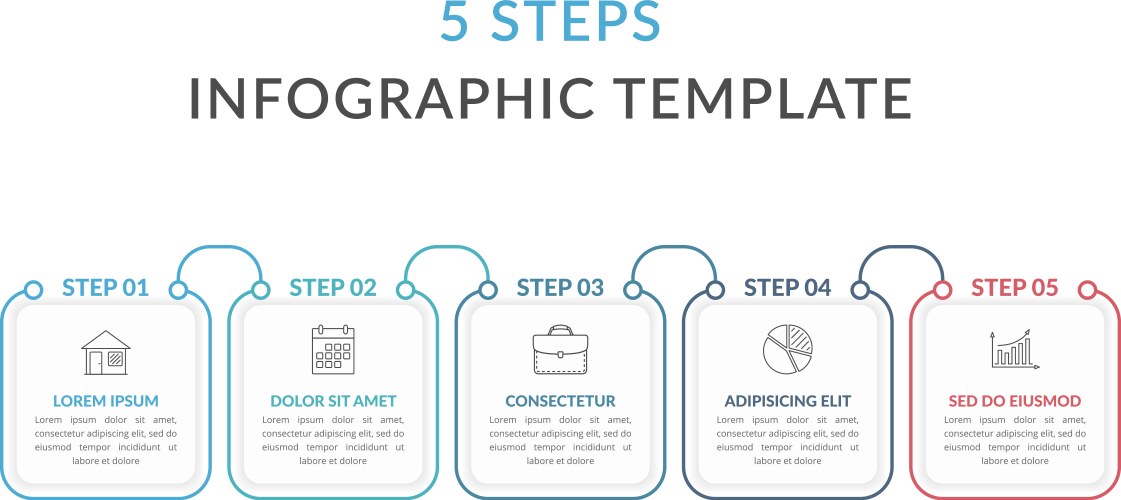 5 STEPS
INFOGRAPHIC TEMPLATE

STEP 01

LOREM IPSUM

Lorem ipsum dolor sit amet, consectetur adipiscing elit, sed do eiusmod tempor incididunt ut labore et dolore

STEP 02

DOLOR SIT AMET

Lorem ipsum dolor sit amet, consectetur adipiscing elit, sed do eiusmod tempor incididunt ut labore et dolore

STEP 03

CONSECTETUR

Lorem ipsum dolor sit amet, consectetur adipiscing elit, sed do eiusmod tempor incididunt ut labore et dolore

STEP 04

ADIPISICING ELIT

Lorem ipsum dolor sit amet, consectetur adipiscing elit, sed do eiusmod tempor incididunt ut labore et dolore

STEP 05

SED DO EIUSMOD

Lorem ipsum dolor sit amet, consectetur adipiscing elit, sed do eiusmod tempor incididunt ut labore et dolore