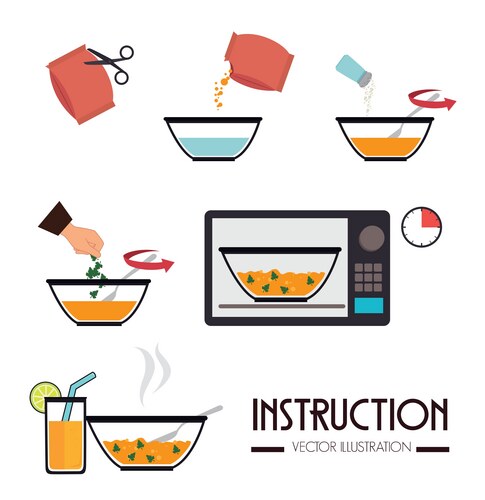 INSTRUCTION
VECTOR ILLUSTRATION