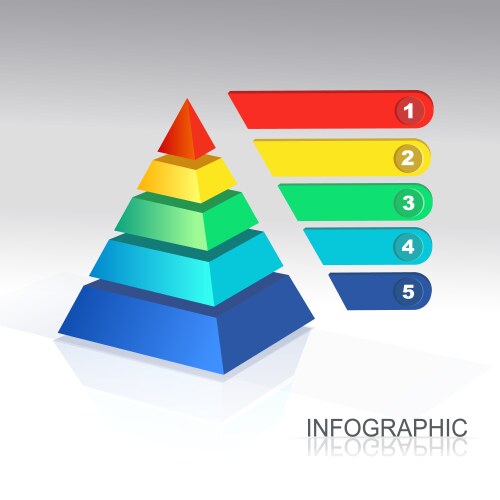 1

2

3

4

5

INFOGRAPHIC