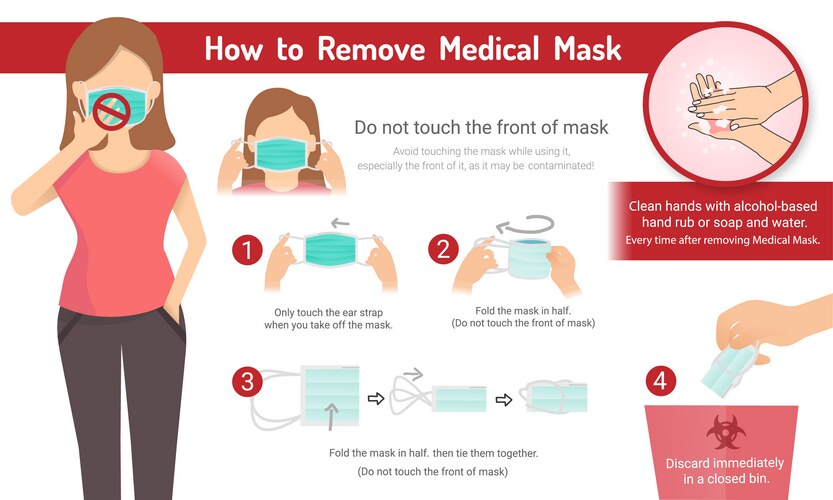 How to Remove Medical Mask

Do not touch the front of mask

Avoid touching the mask while using it, especially the front of it, as it may be contaminated!

Clean hands with alcohol-based hand rub or soap and water.
Every time after removing Medical Mask.

1

Only touch the ear strap when you take off the mask.

2

Fold the mask in half.
(Do not touch the front of mask)

3

Fold the mask in half. then tie them together.
(Do not touch the front of mask)

4

Discard immediately in a closed bin.